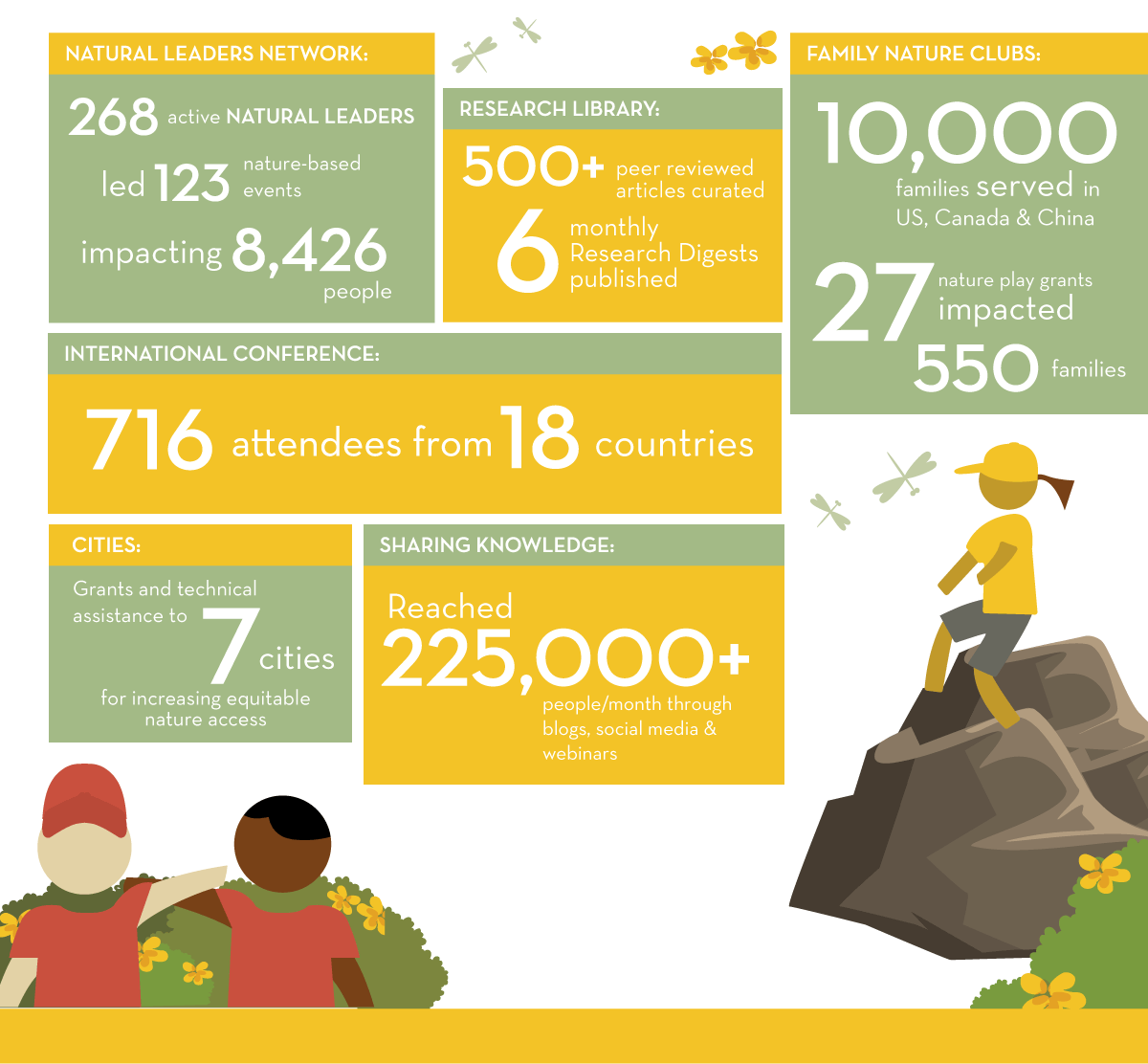 NATURAL LEADERS NETWORK:

268 active NATURAL LEADERS

led 123 nature-based events

impacting 8,426 people

RESEARCH LIBRARY:

500+ peer reviewed articles curated

6 monthly Research Digests published

FAMILY NATURE CLUBS:

10,000 families served in US, Canada & China

27 nature play grants impacted 550 families

INTERNATIONAL CONFERENCE:

716 attendees from 18 countries

CITIES:

Grants and technical assistance to 7 cities for increasing equitable nature access

SHARING KNOWLEDGE:

Reached 225,000+ people/month through blogs, social media & webinars